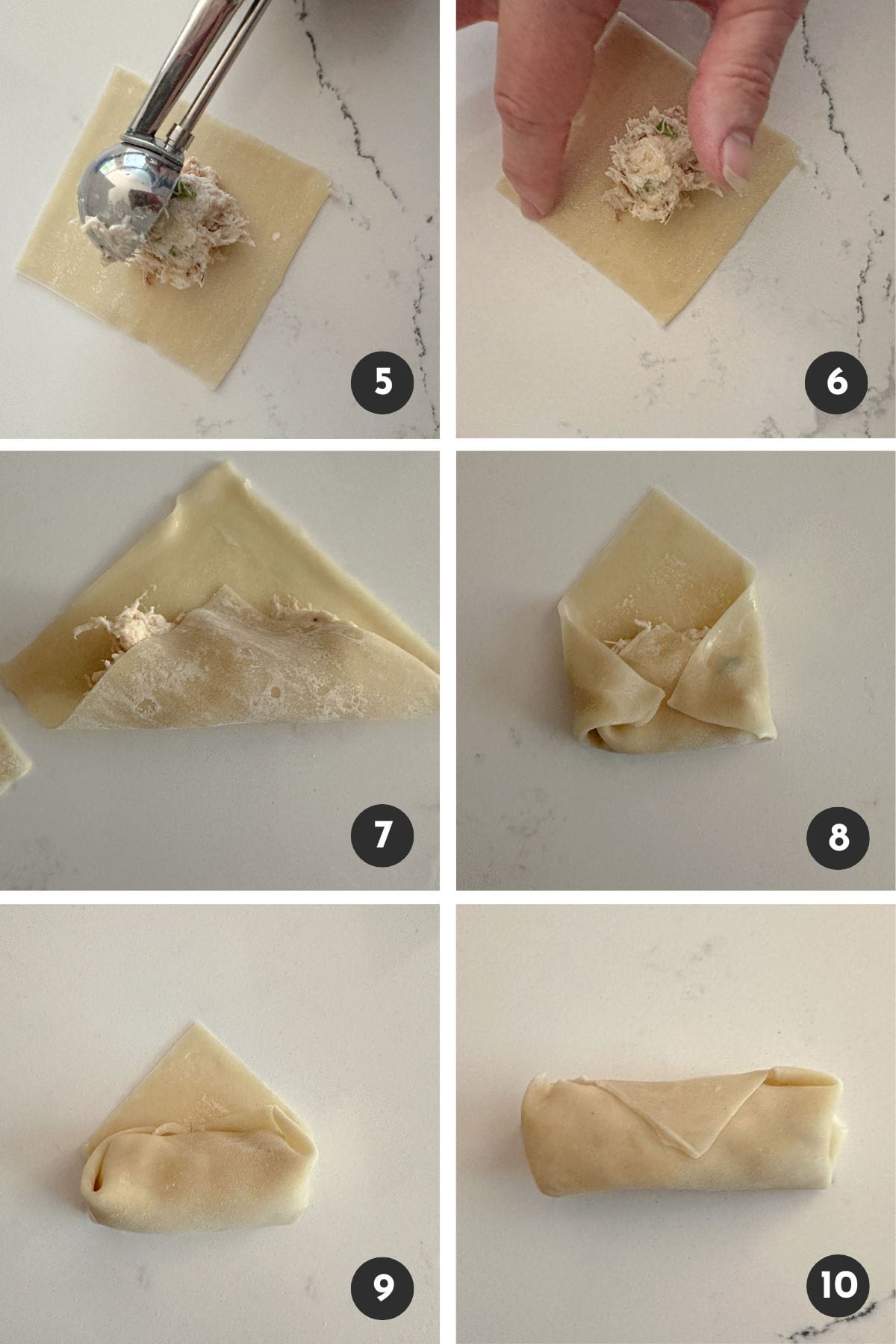 5

6

7

8

9

10